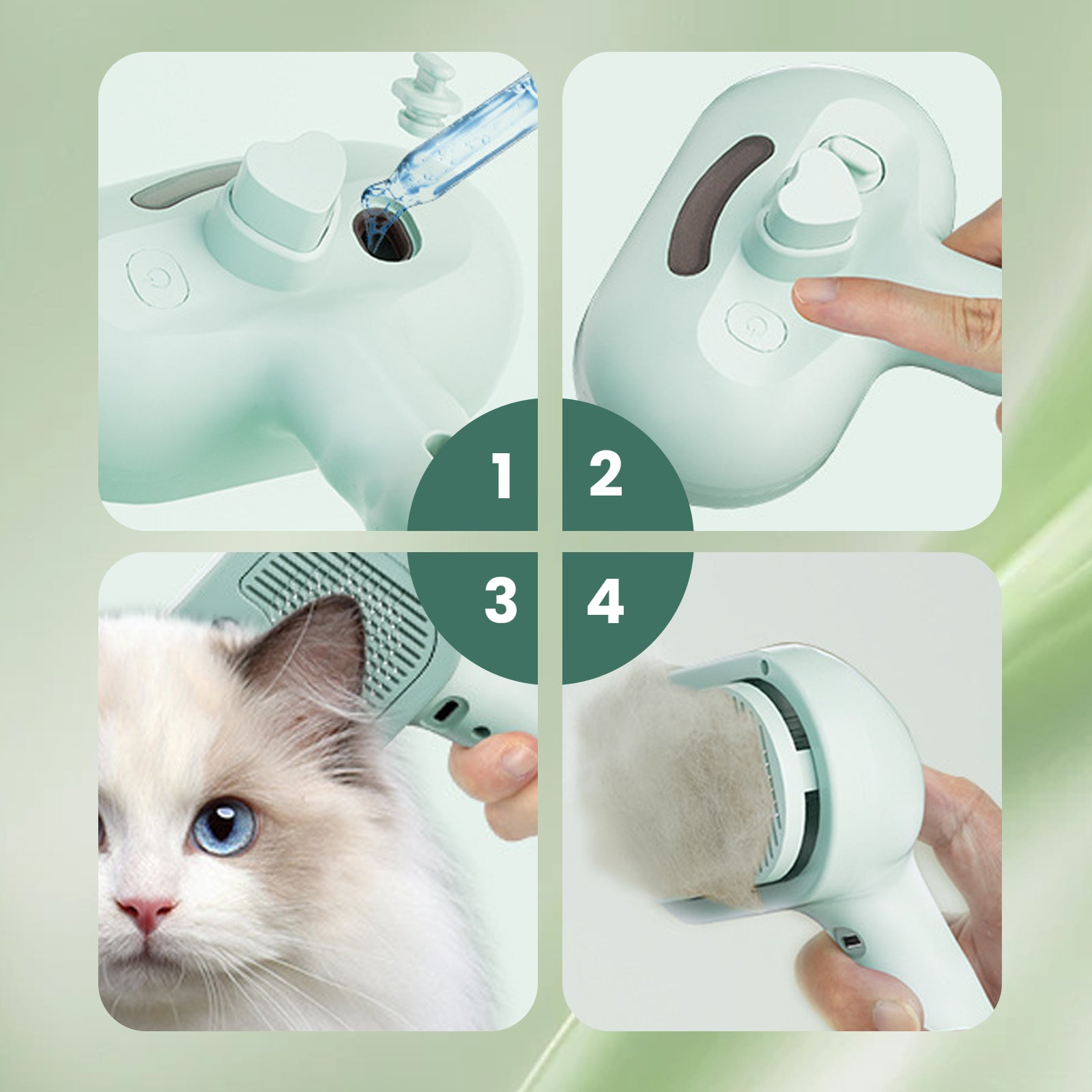 1 2
3 4