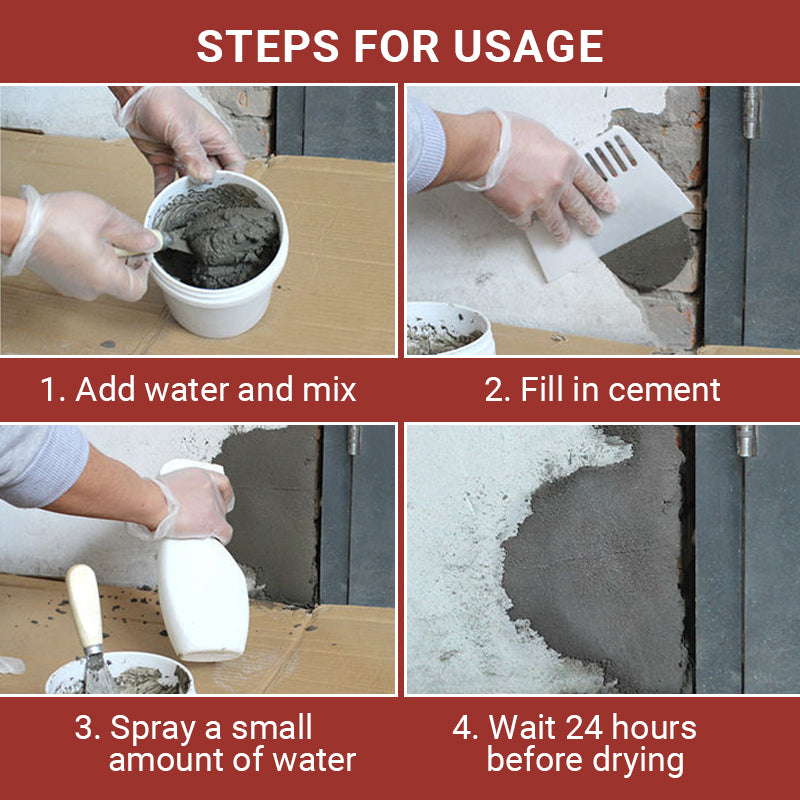 STEPS FOR USAGE

1. Add water and mix

2. Fill in cement

3. Spray a small amount of water

4. Wait 24 hours before drying