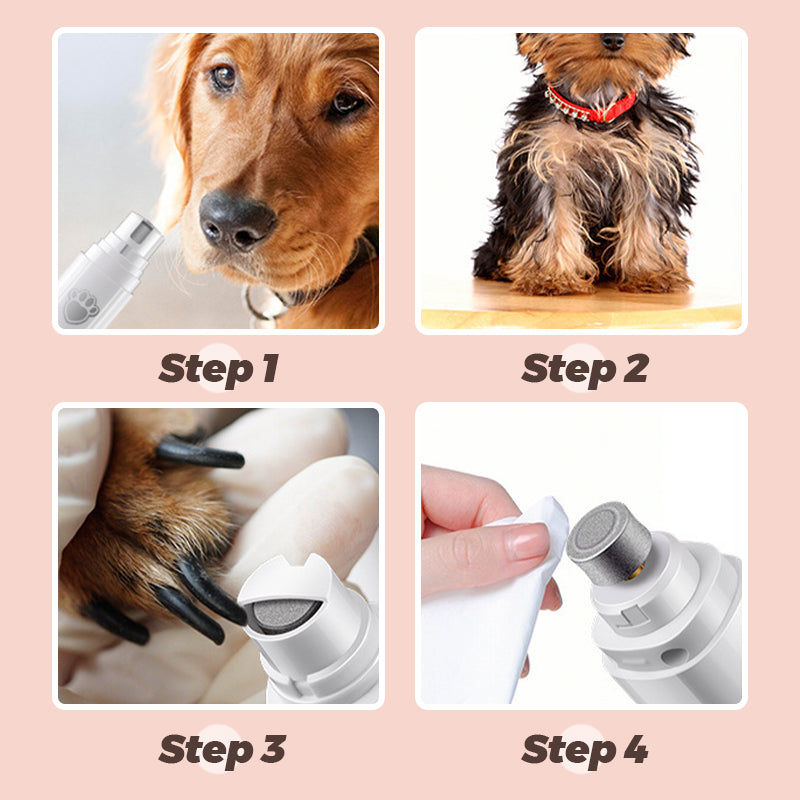 Step 1

Step 2

Step 3

Step 4